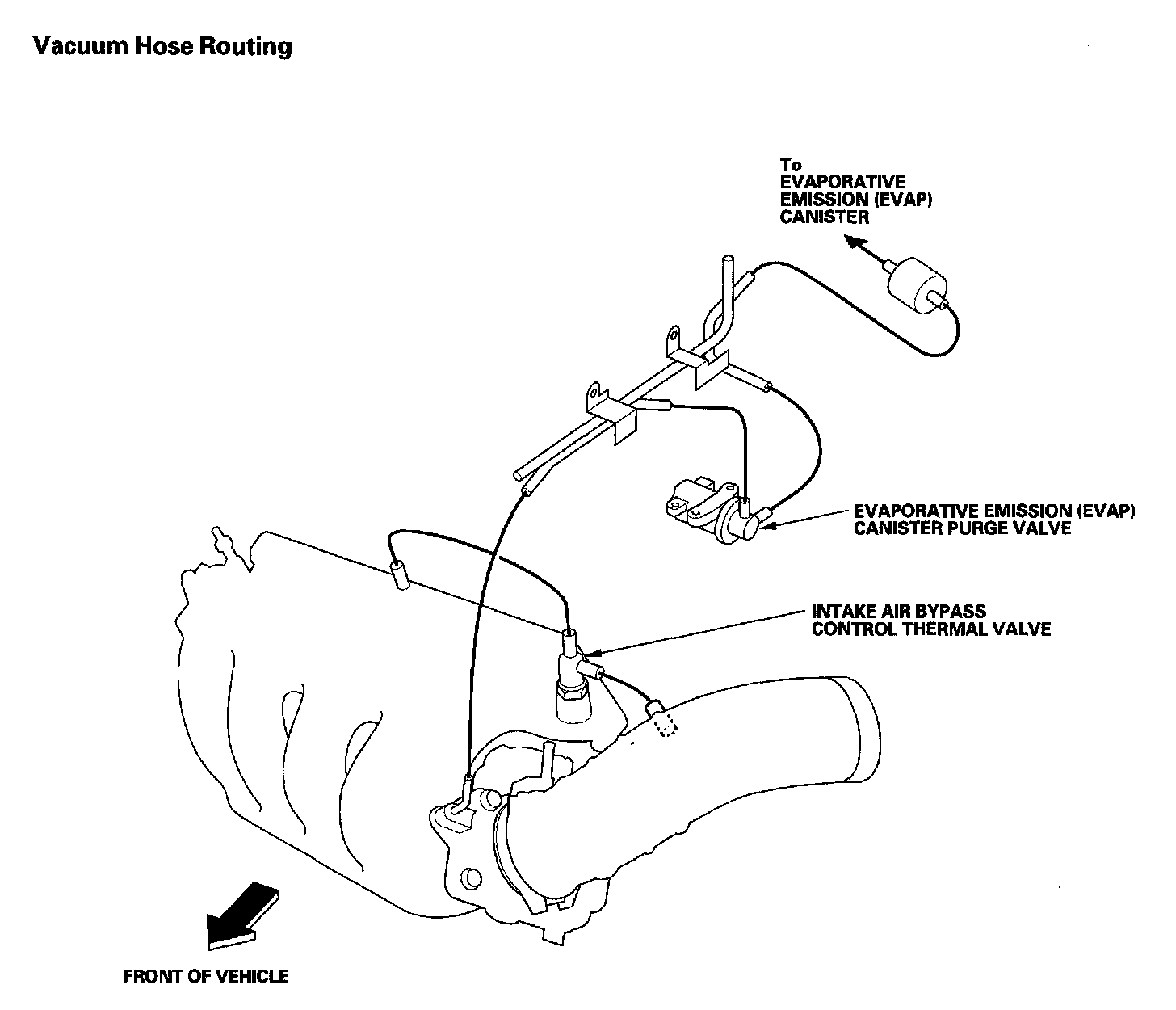 Vacuum Hose Routing

To
EVAPORATIVE
EMISSION (EVAP)
CANISTER

EVAPORATIVE EMISSION (EVAP)
CANISTER PURGE VALVE

INTAKE AIR BYPASS
CONTROL THERMAL VALVE

FRONT OF VEHICLE