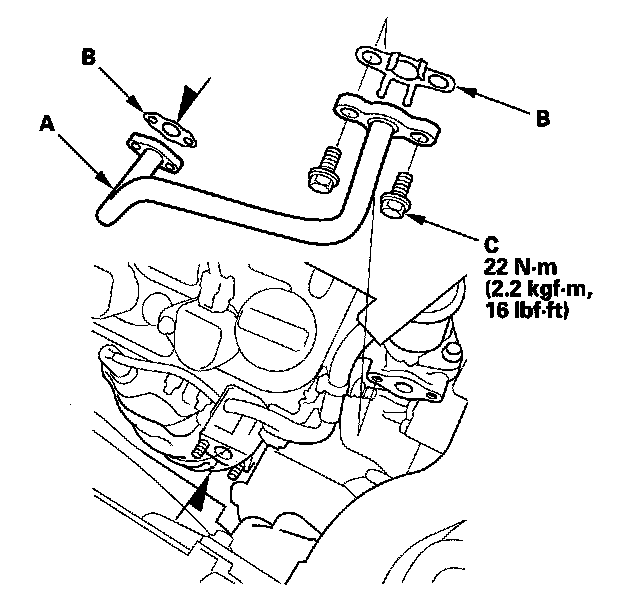 B

A

B

C
22 N·m
(2.2 kgf·m,
16 lbf·ft)