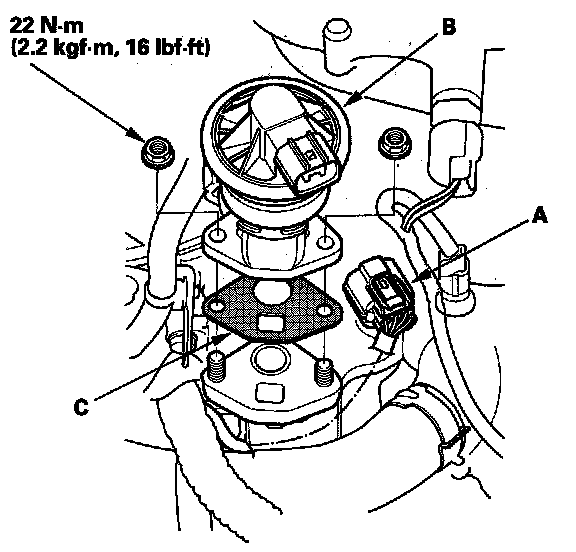 22 N·m
(2.2 kgf·m, 16 lbf·ft)

B

A

C