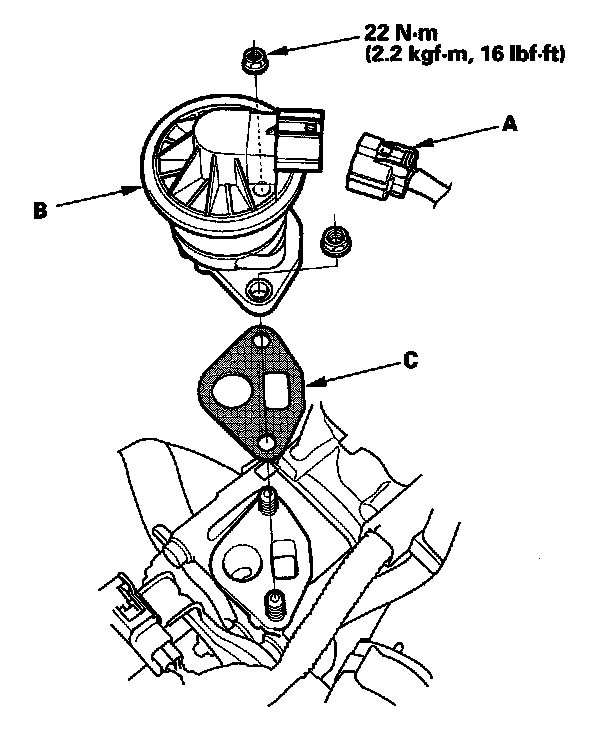 22 N·m
(2.2 kgf·m, 16 lbf·ft)

A

B

C