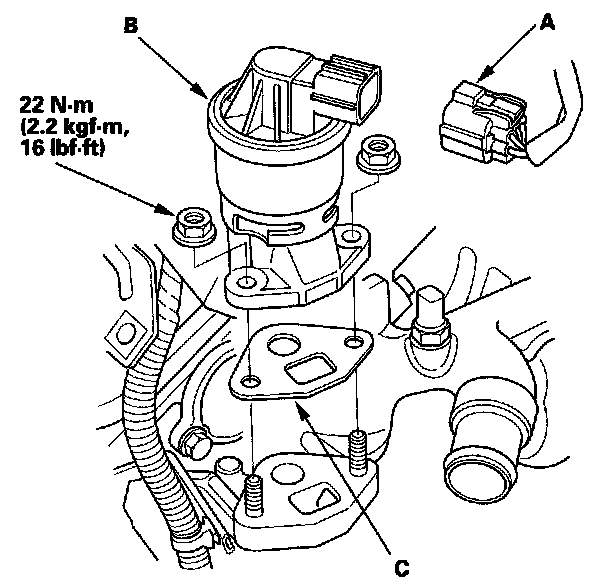 B

A

22 N·m
(2.2 kgf·m,
16 lbf·ft)

C