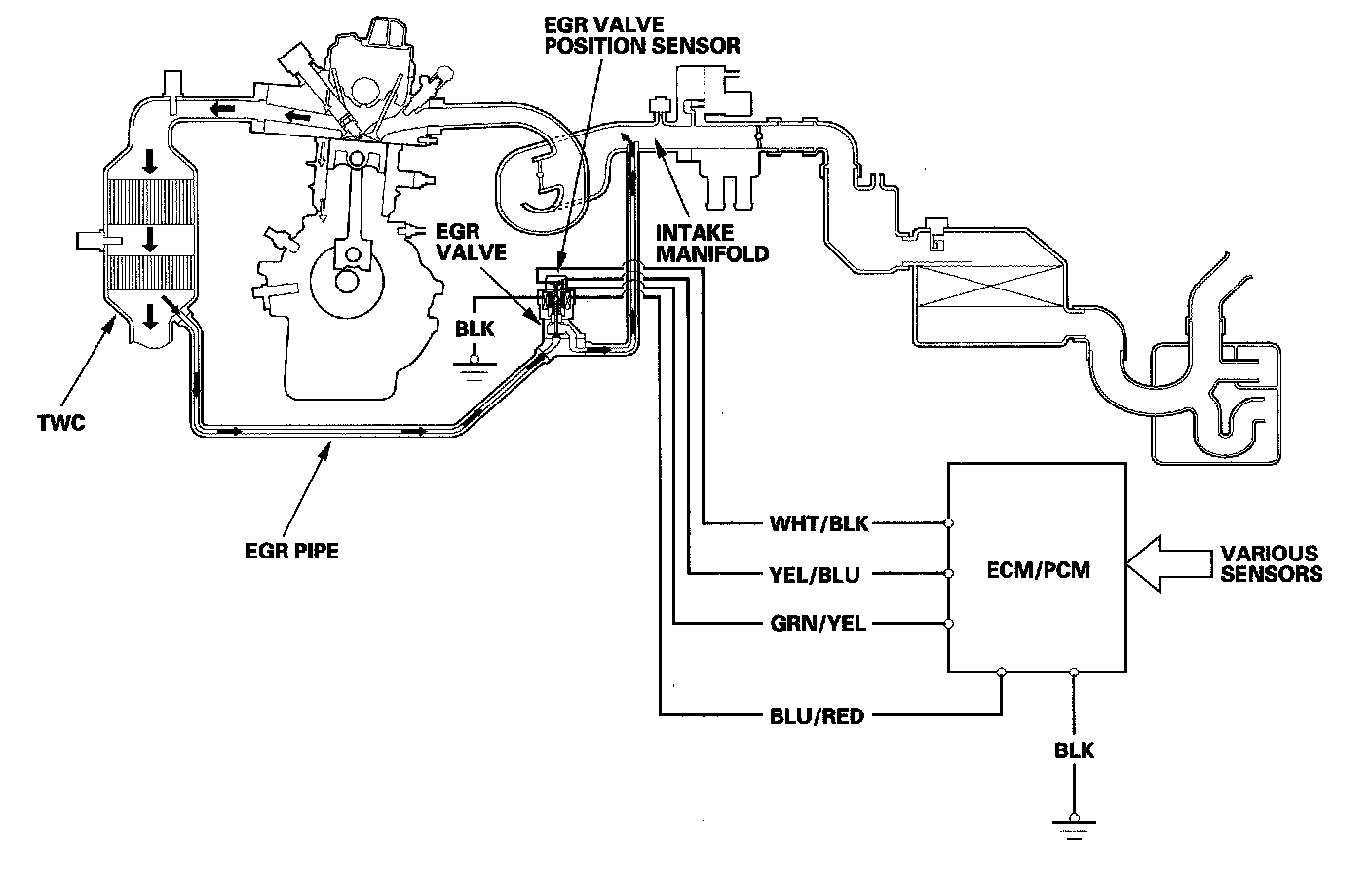 EGR VALVE POSITION SENSOR

EGR VALVE

INTAKE MANIFOLD

BLK

TWC

EGR PIPE

WHT/BLK

YEL/BLU

GRN/YEL

BLU/RED

ECM/PCM

VARIOUS SENSORS

BLK