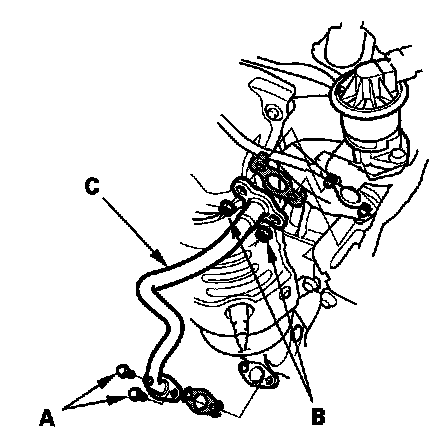 C

A

B