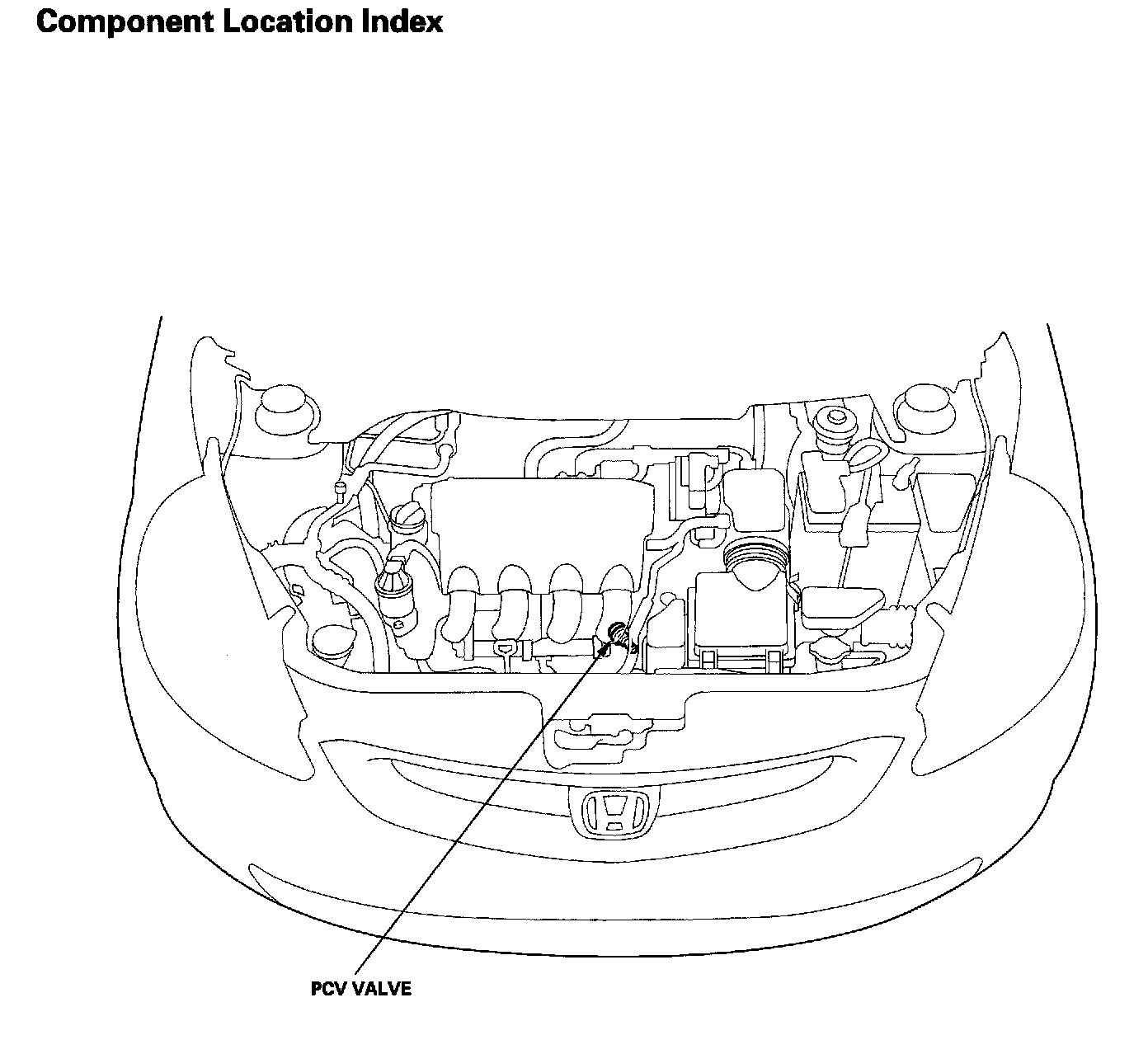 Component Location Index

PCV VALVE