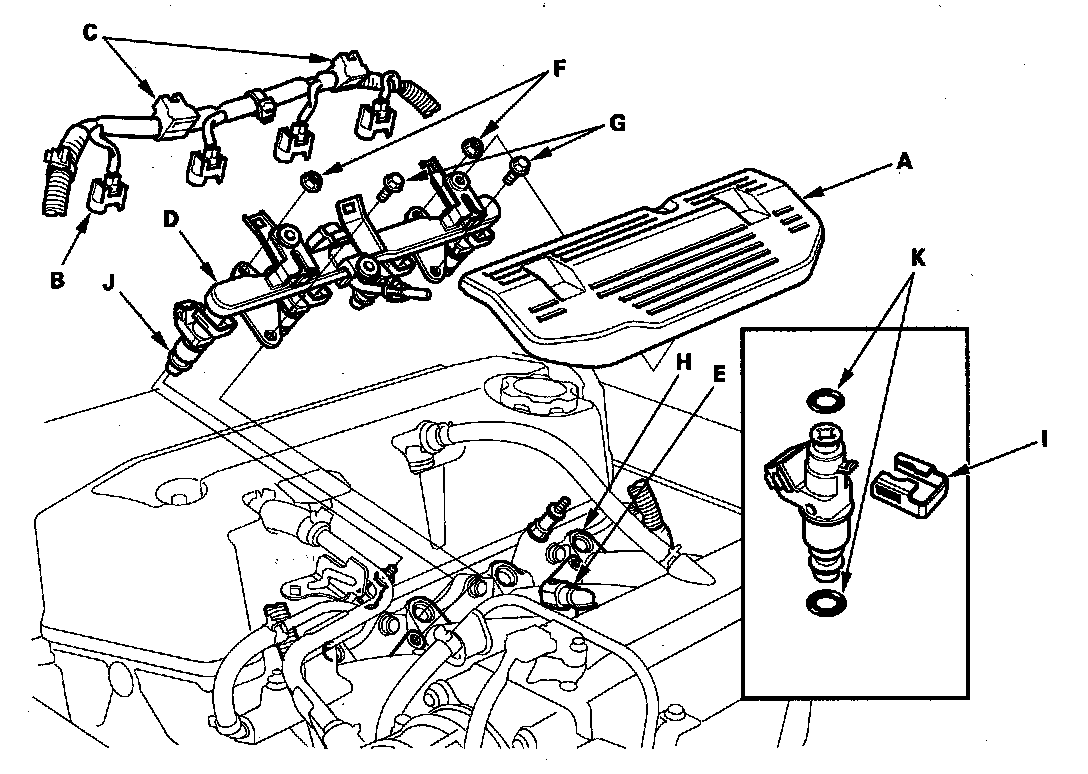 C
F
G
A
B
D
J
K
H
E
I