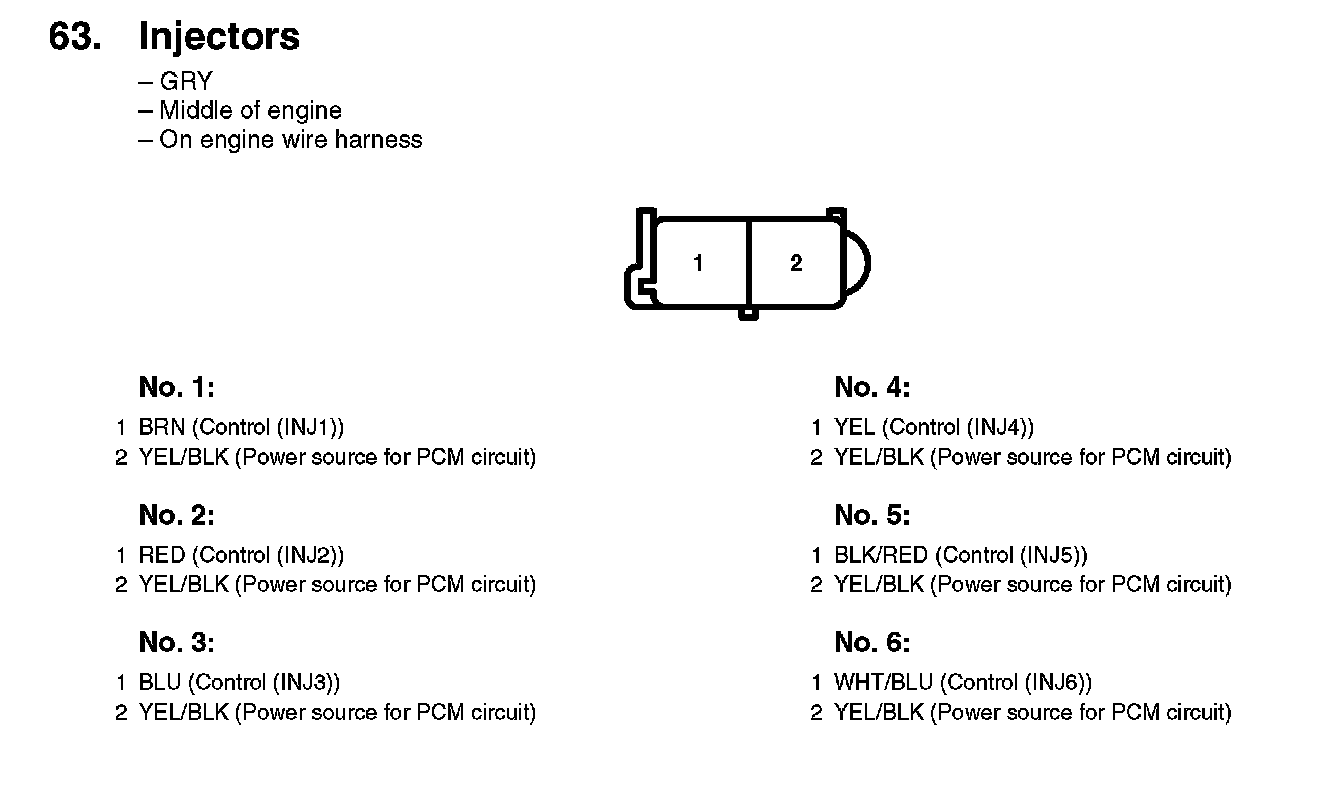 63. Injectors

– GRY
– Middle of engine
– On engine wire harness

1 2

No. 1:
1 BRN (Control (INJ1))
2 YEL/BLK (Power source for PCM circuit)

No. 2:
1 RED (Control (INJ2))
2 YEL/BLK (Power source for PCM circuit)

No. 3:
1 BLU (Control (INJ3))
2 YEL/BLK (Power source for PCM circuit)

No. 4:
1 YEL (Control (INJ4))
2 YEL/BLK (Power source for PCM circuit)

No. 5:
1 BLK/RED (Control (INJ5))
2 YEL/BLK (Power source for PCM circuit)

No. 6:
1 WHT/BLU (Control (INJ6))
2 YEL/BLK (Power source for PCM circuit)