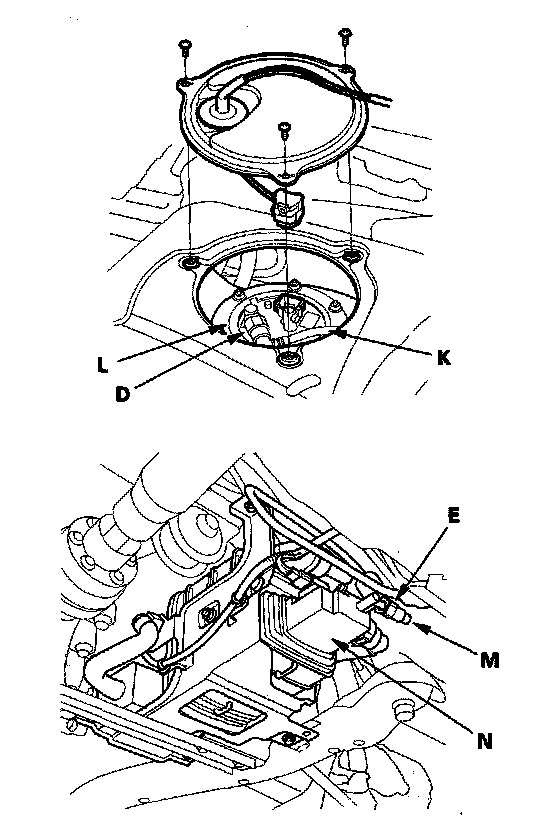 L
D
K

E
M
N