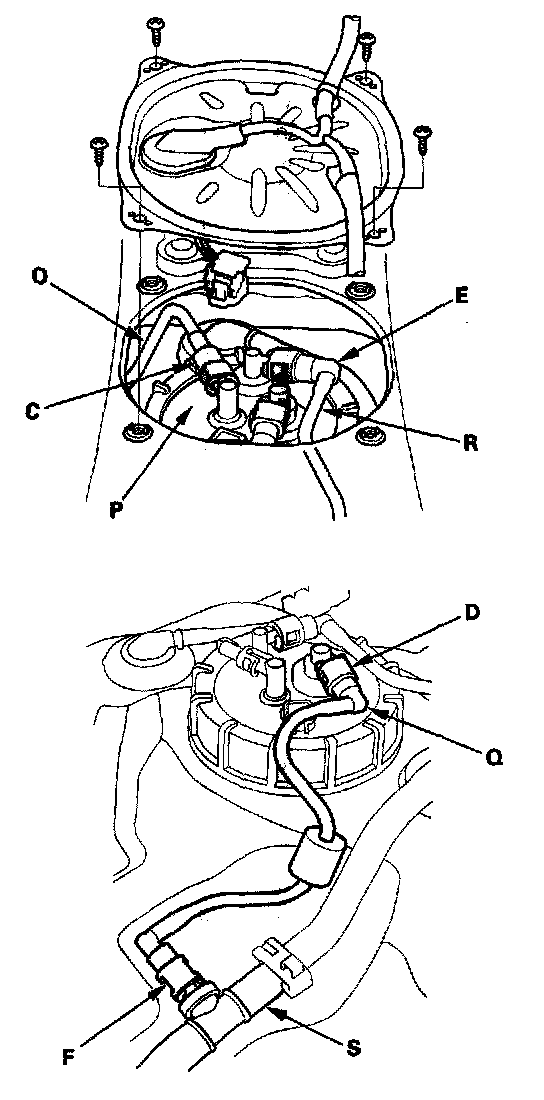 O
E
C
R
P
D
Q
F
S