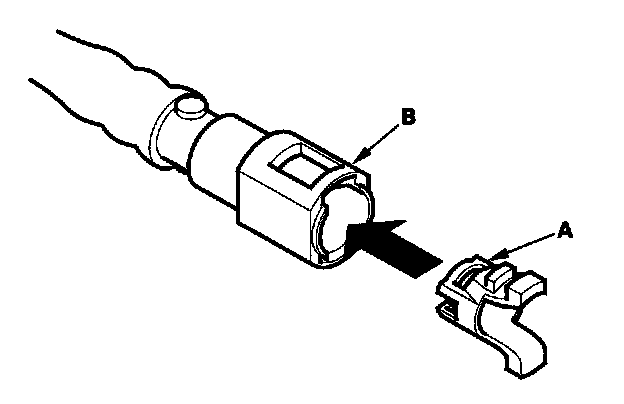 B

A