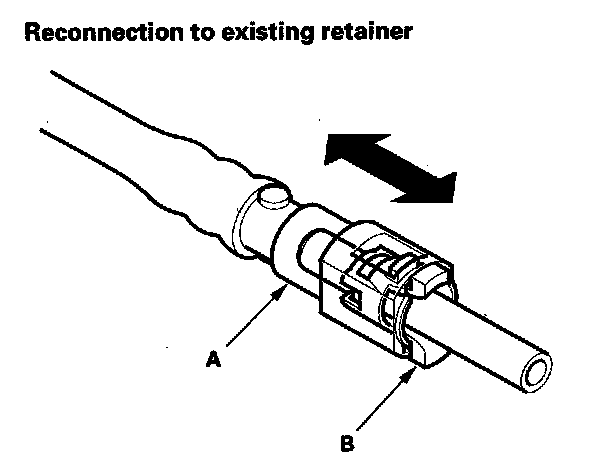 Reconnection to existing retainer

A

B