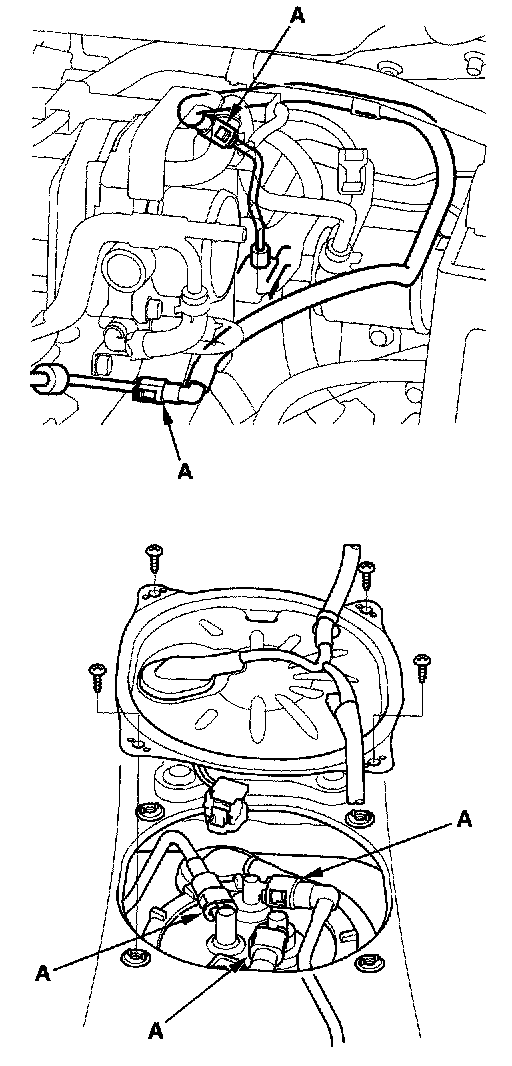 A

A

A

A

A