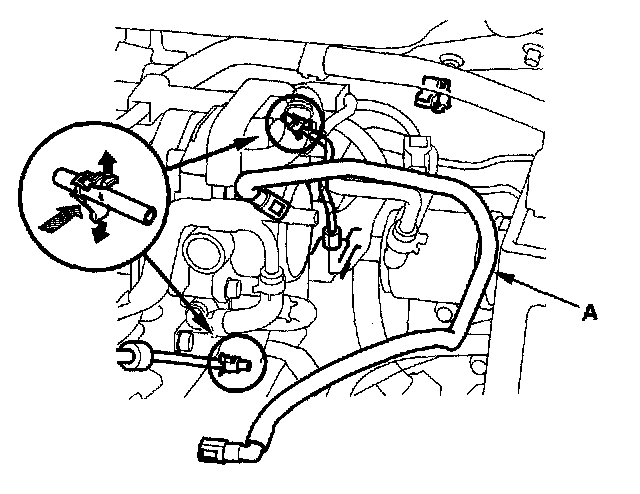 A