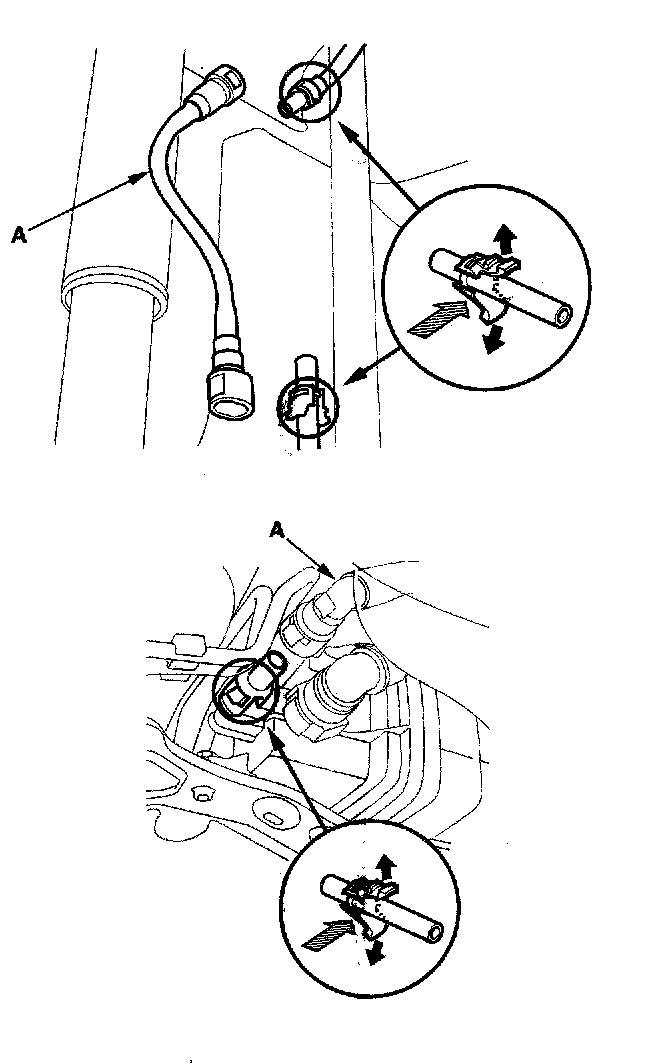 A

A