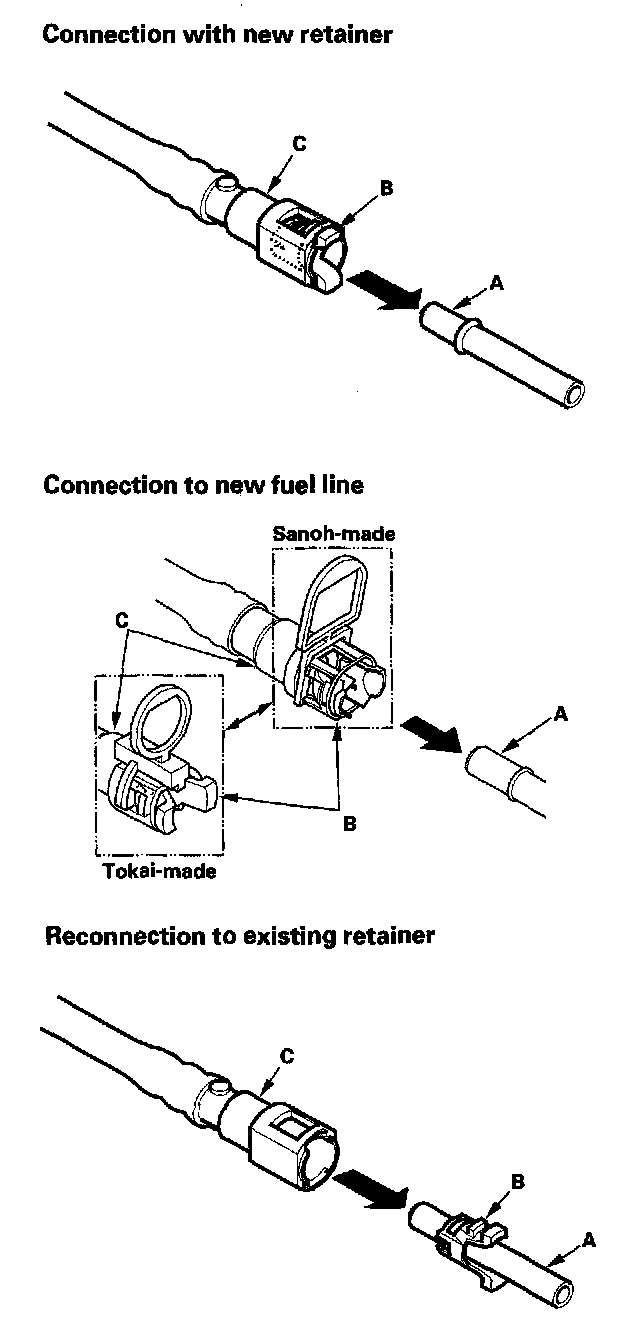 Connection with new retainer

C
B
A

Connection to new fuel line

Sanoh-made
C
A
B
Tokai-made

Reconnection to existing retainer

C
B
A