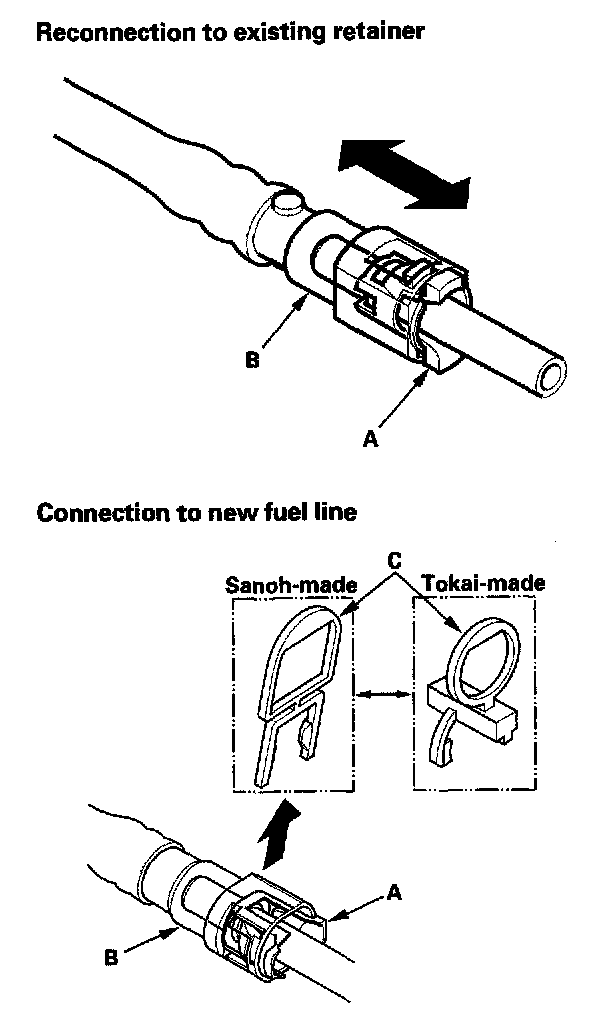 Reconnection to existing retainer

B

A

Connection to new fuel line

C

Sanoh-made

Tokai-made

A

B