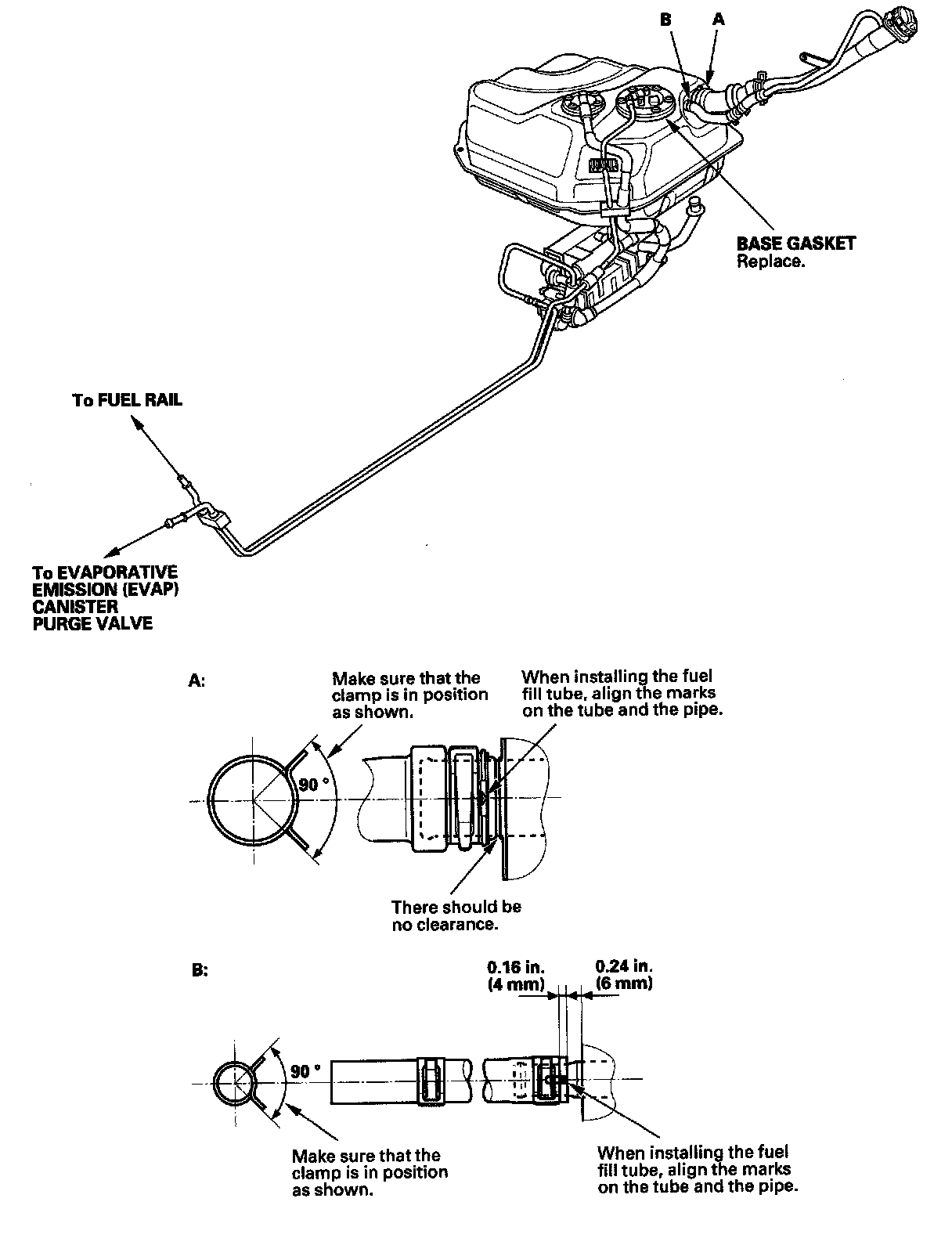 B A

BASE GASKET
Replace.

To FUEL RAIL

To EVAPORATIVE EMISSION (EVAP) CANISTER PURGE VALVE

A:

Make sure that the clamp is in position as shown.

When installing the fuel fill tube, align the marks on the tube and the pipe.

90 °

There should be no clearance.

B:

0.16 in. (4 mm)

0.24 in. (6 mm)

90 °

Make sure that the clamp is in position as shown.

When installing the fuel fill tube, align the marks on the tube and the pipe.