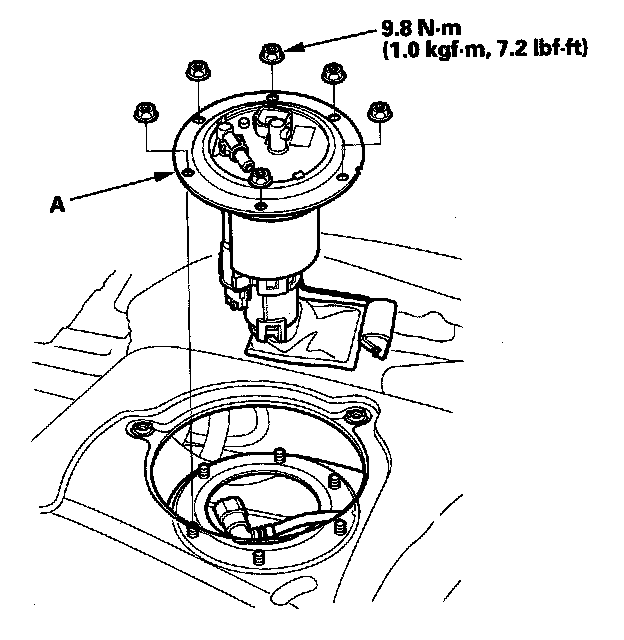 9.8 N·m
(1.0 kgf·m, 7.2 lbf·ft)

A