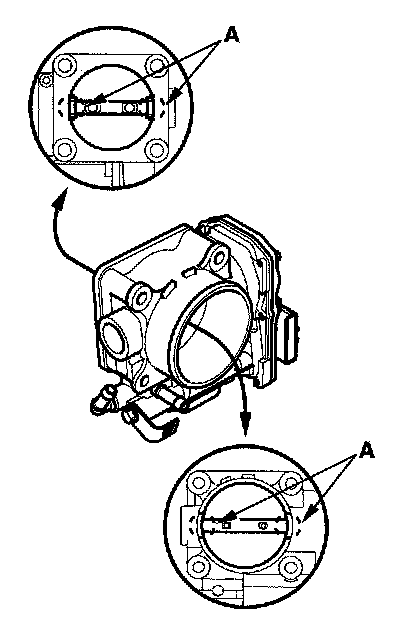 A

A