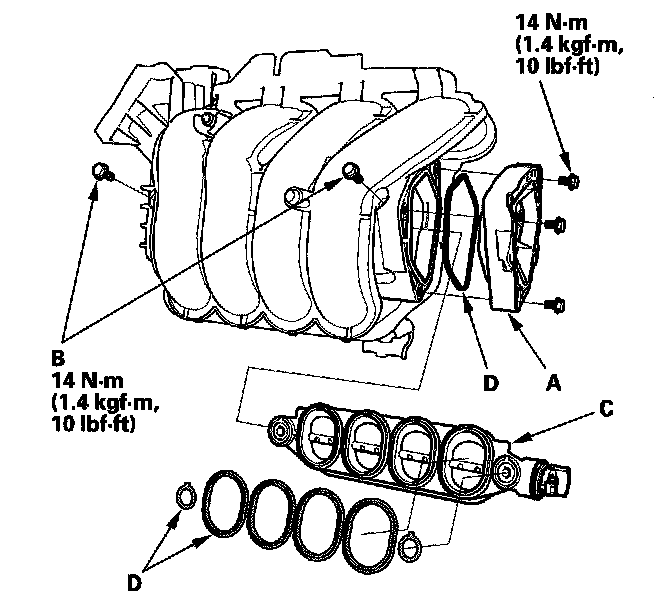 14 N·m
(1.4 kgf·m,
10 lbf·ft)

B
14 N·m
(1.4 kgf·m,
10 lbf·ft)

D

A

C

D