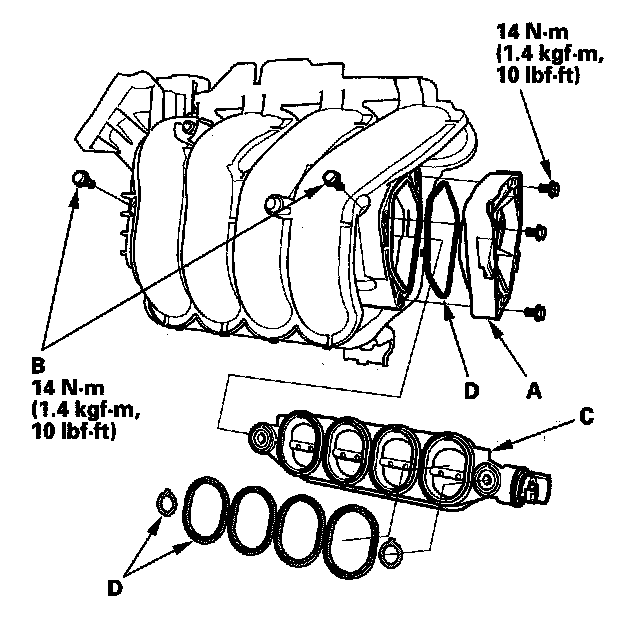 14 N·m
(1.4 kgf·m,
10 lbf·ft)

B
14 N·m
(1.4 kgf·m,
10 lbf·ft)

D

A

C

D