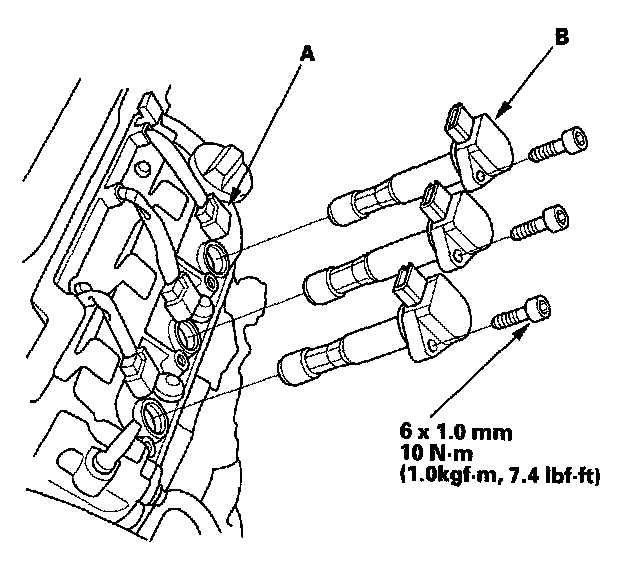 A

B

6 x 1.0 mm
10 N·m
(1.0kgf·m, 7.4 lbf·ft)