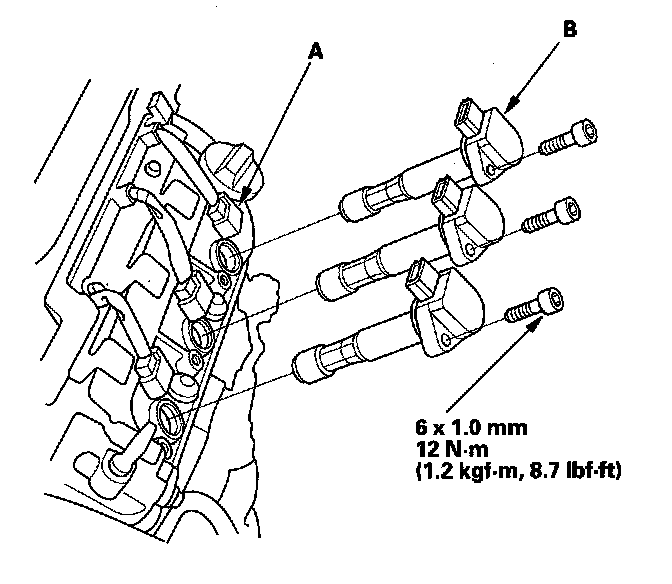 A

B

6 x 1.0 mm
12 N·m
(1.2 kgf·m, 8.7 lbf·ft)