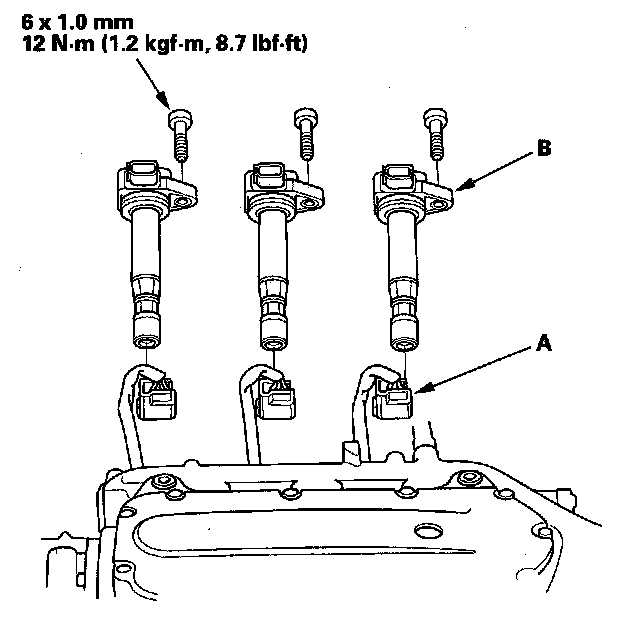 6 x 1.0 mm
12 N·m (1.2 kgf·m, 8.7 lbf·ft)

B

A