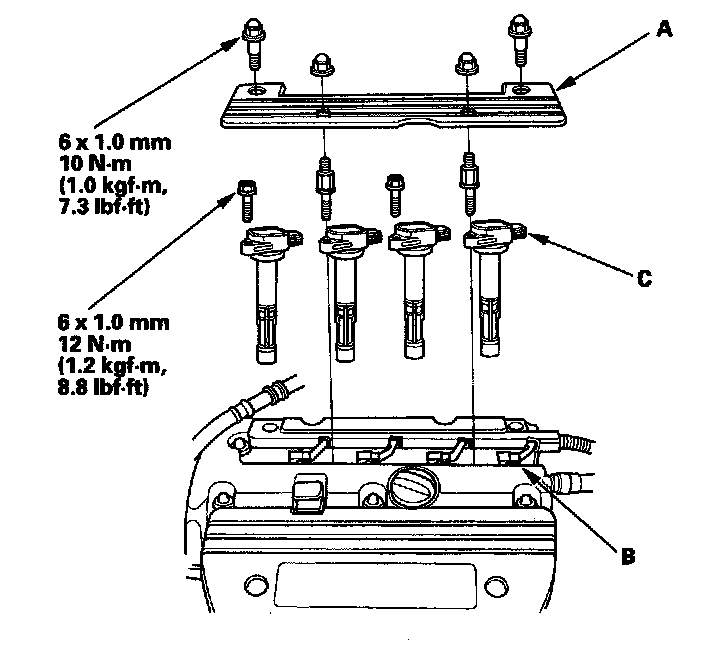 A

6 x 1.0 mm
10 N·m
(1.0 kgf·m,
7.3 lbf·ft)

C

6 x 1.0 mm
12 N·m
(1.2 kgf·m,
8.8 lbf·ft)

B