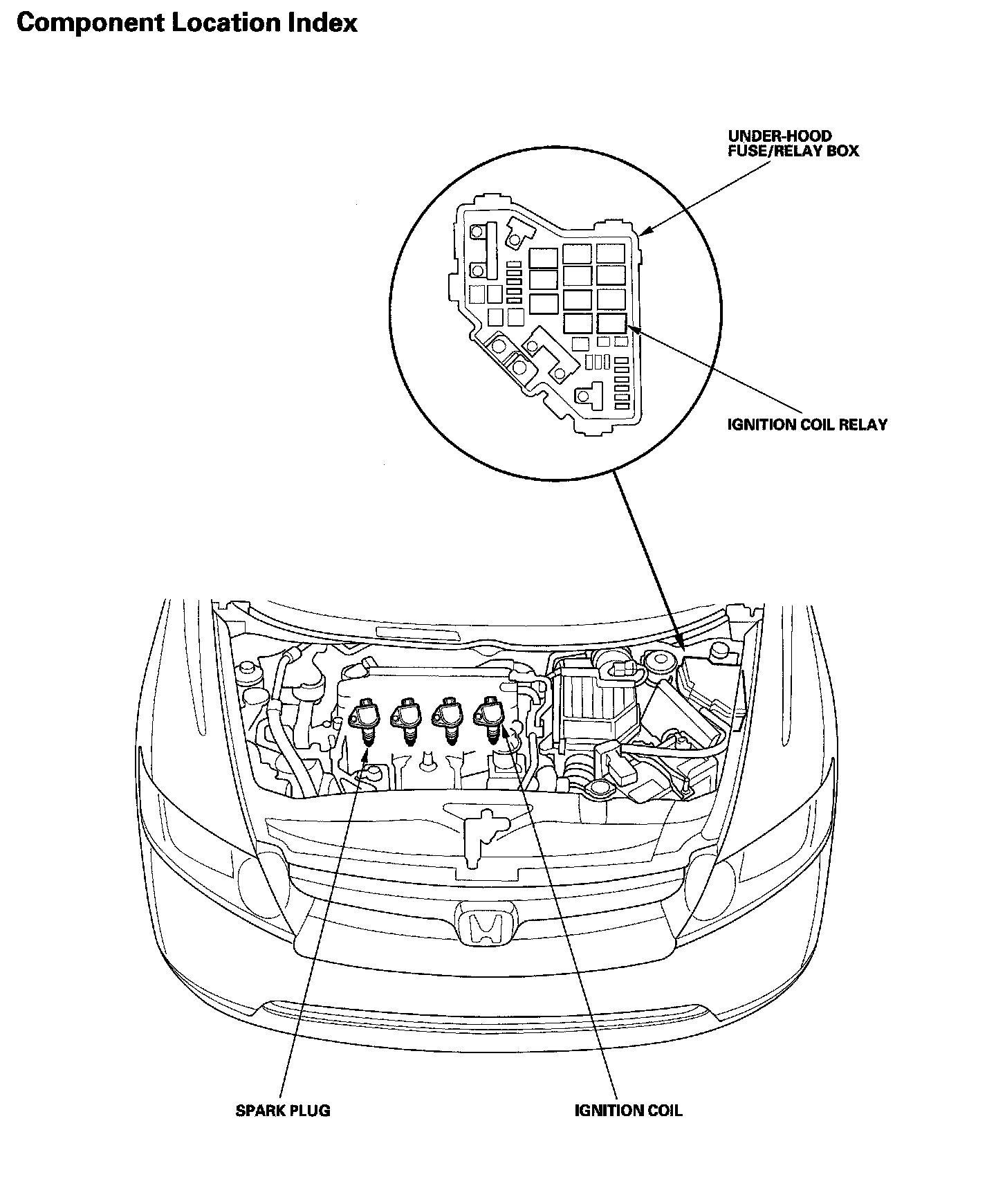 Component Location Index

UNDER-HOOD FUSE/RELAY BOX

IGNITION COIL RELAY

SPARK PLUG

IGNITION COIL