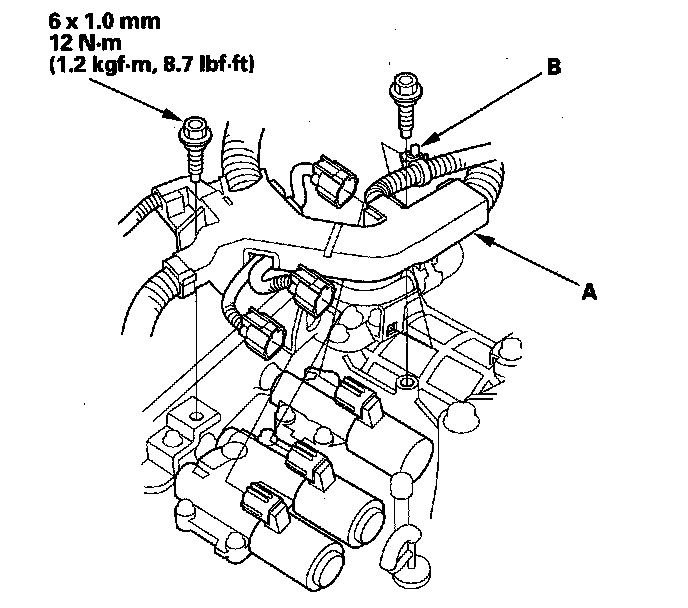 6 x 1.0 mm
12 N·m
(1.2 kgf·m, 8.7 lbf·ft)

B

A