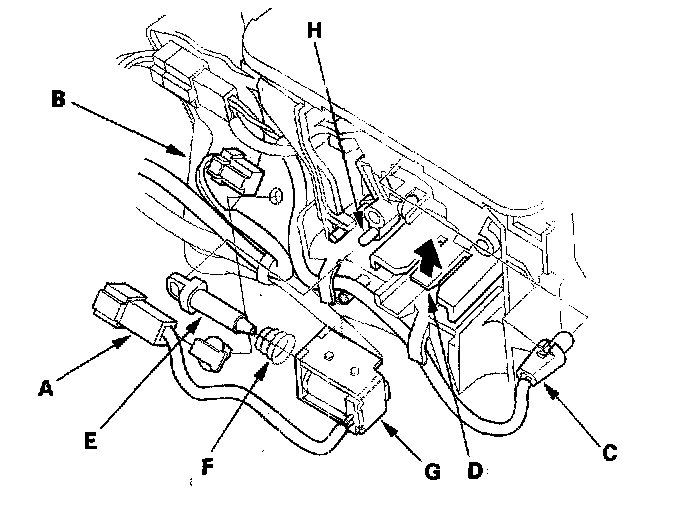 H
B
A
E
F
G
D
C