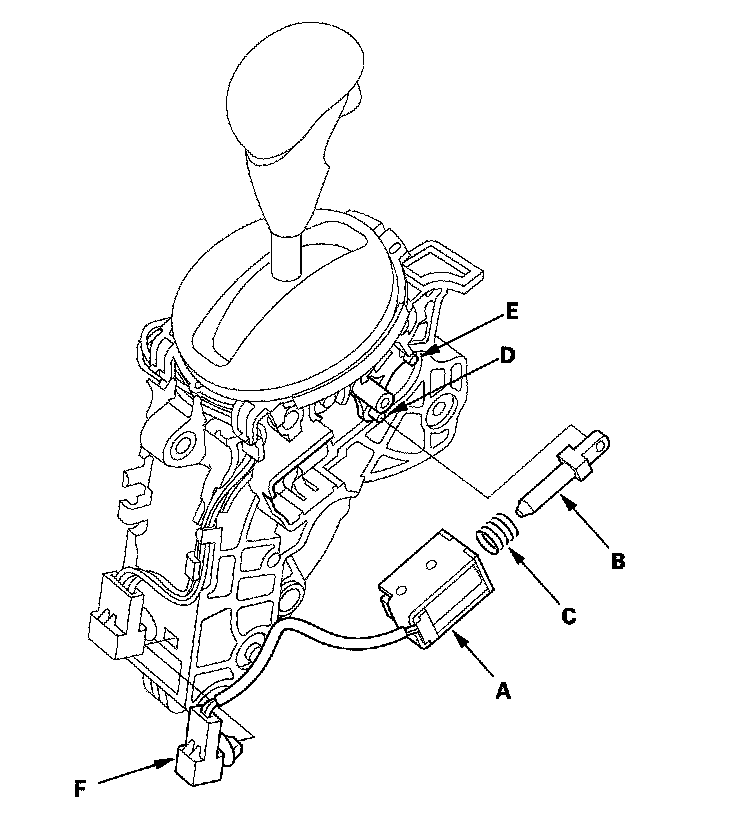 E
D
B
C
A
F