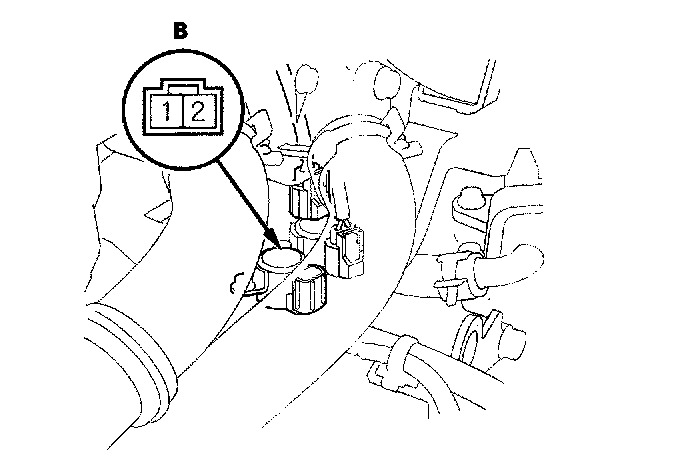 B

1 2