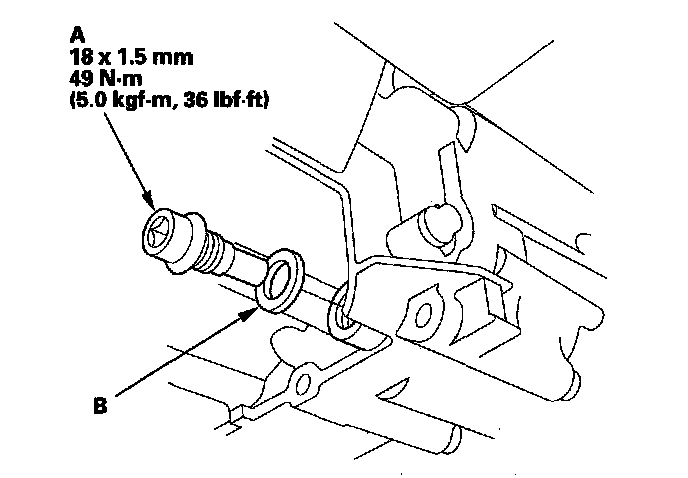 A
18 x 1.5 mm
49 N·m
(5.0 kgf·m, 36 lbf·ft)

B