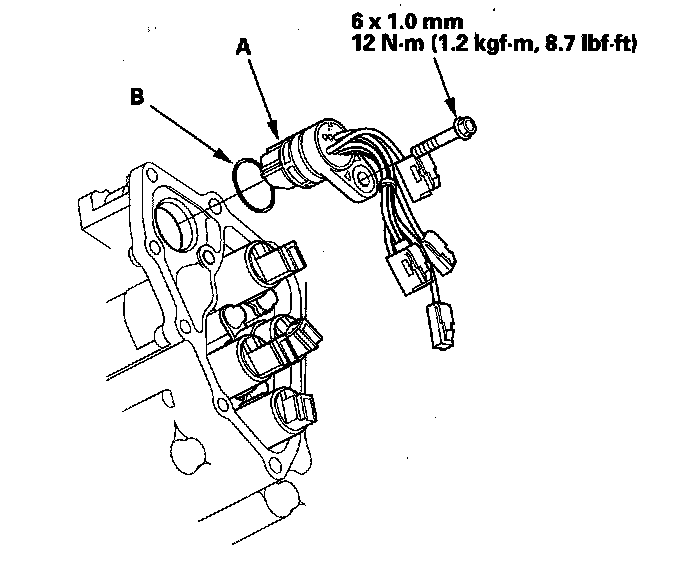 6 x 1.0 mm
12 N·m (1.2 kgf·m, 8.7 lbf·ft)

A

B