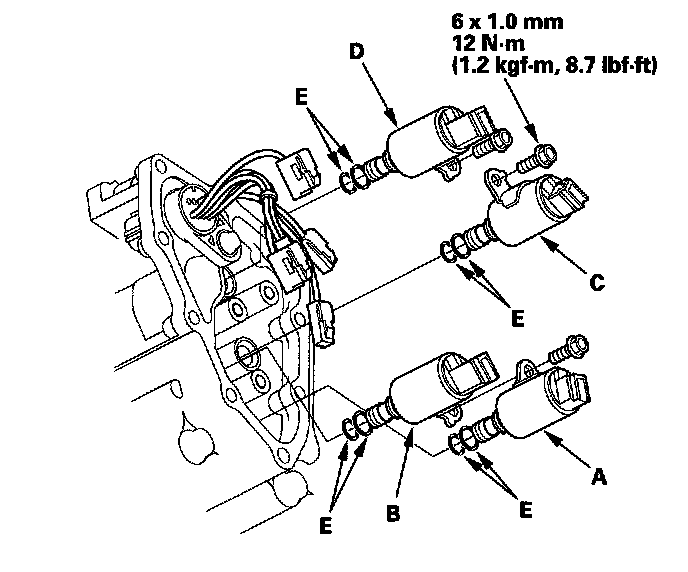 6 x 1.0 mm
12 N·m
(1.2 kgf·m, 8.7 lbf·ft)

D

E

C

E

A

E

B

E