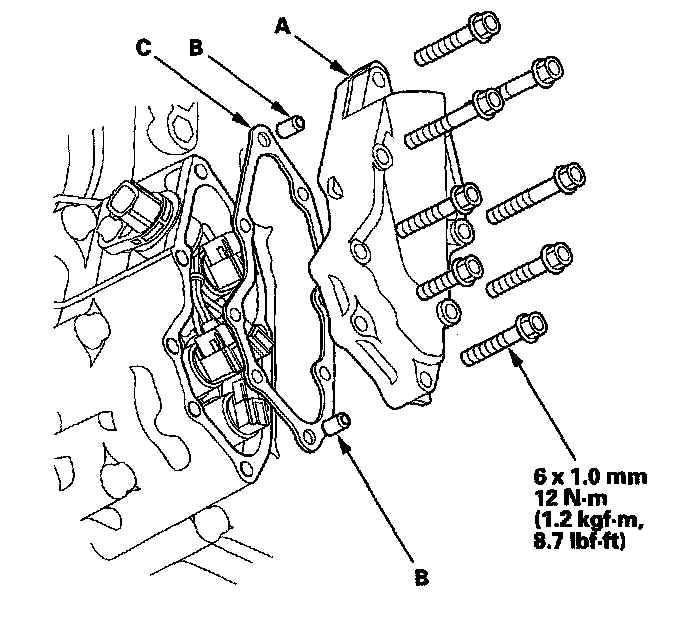 A
C
B
6 x 1.0 mm
12 N·m
(1.2 kgf·m,
8.7 lbf·ft)
B