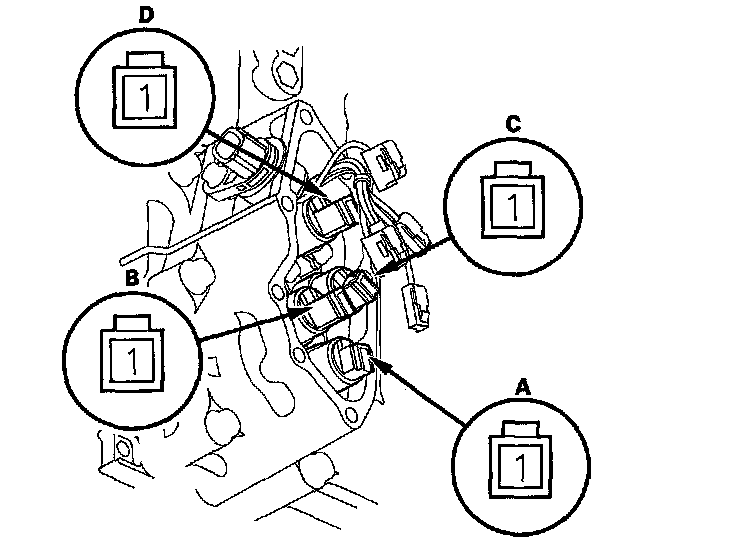 D
1
C
1
B
1
A
1