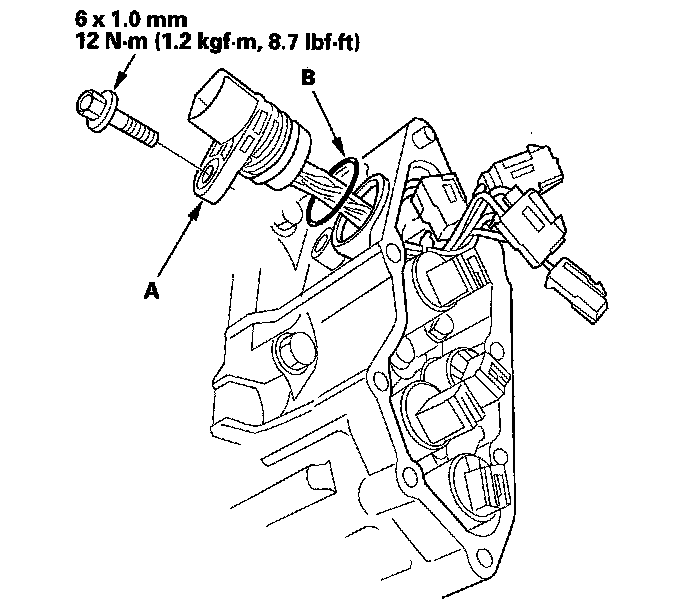 6 x 1.0 mm
12 N·m (1.2 kgf·m, 8.7 lbf·ft)

B

A