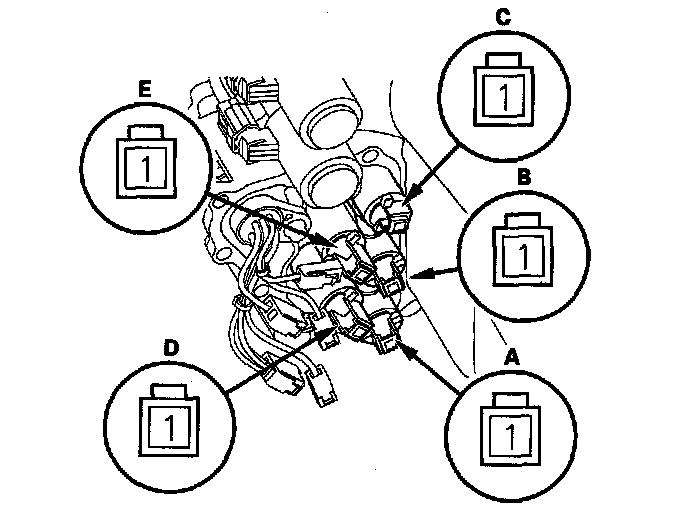 C
1
E
1
B
1
D
1
A
1