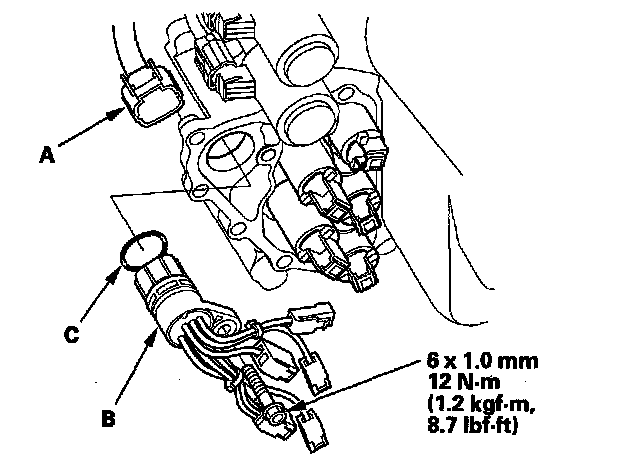 A

C

B

6 x 1.0 mm
12 N·m
(1.2 kgf·m,
8.7 lbf·ft)