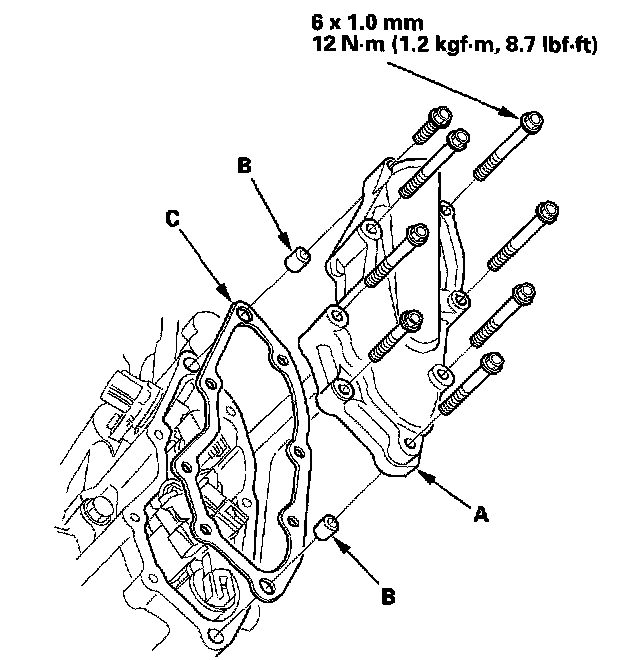 6 x 1.0 mm
12 N·m (1.2 kgf·m, 8.7 lbf·ft)

B

C

A

B