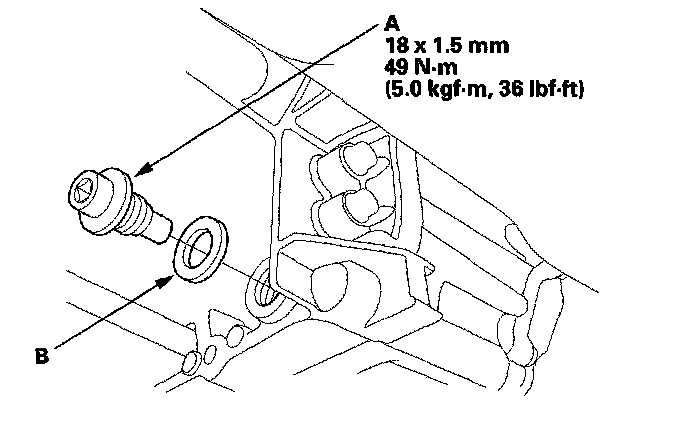 A
18 x 1.5 mm
49 N·m
(5.0 kgf·m, 36 lbf·ft)

B