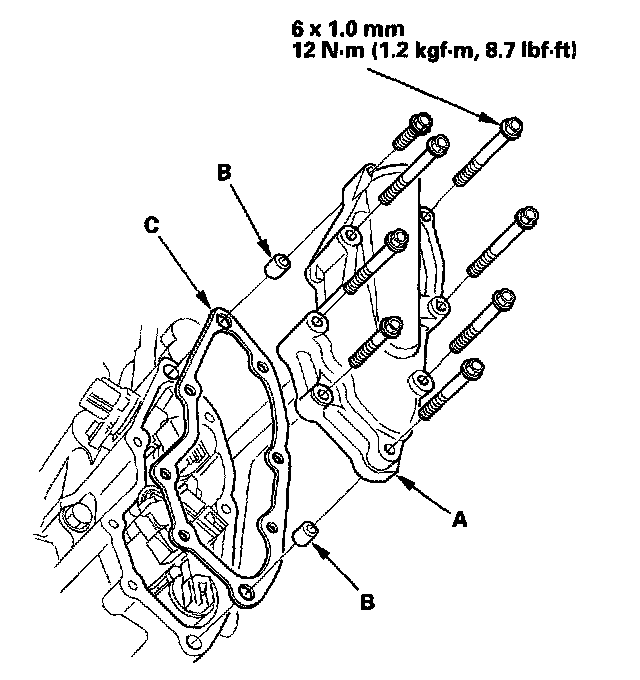 6 x 1.0 mm
12 N·m (1.2 kgf·m, 8.7 lbf·ft)

B

C

A

B