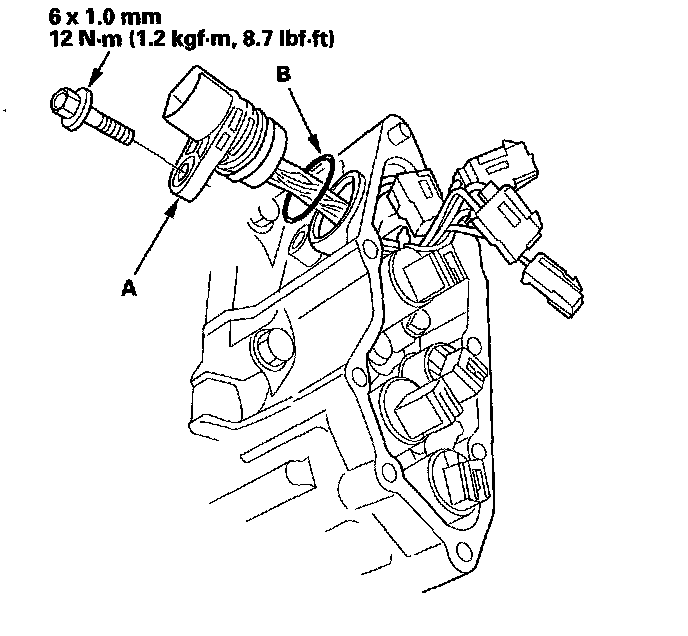 6 x 1.0 mm
12 N·m (1.2 kgf·m, 8.7 lbf·ft)

B

A