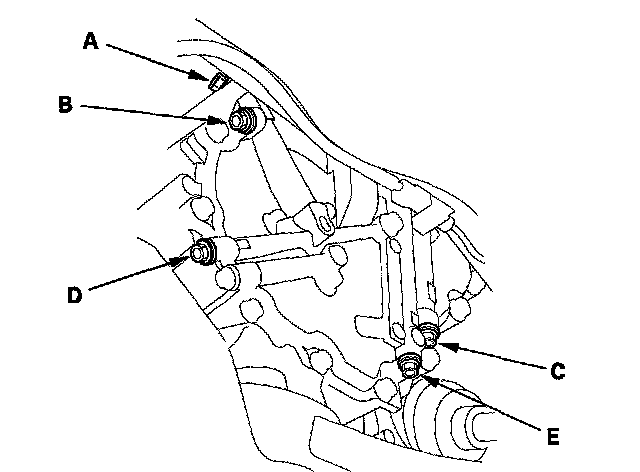 A
B
D
C
E