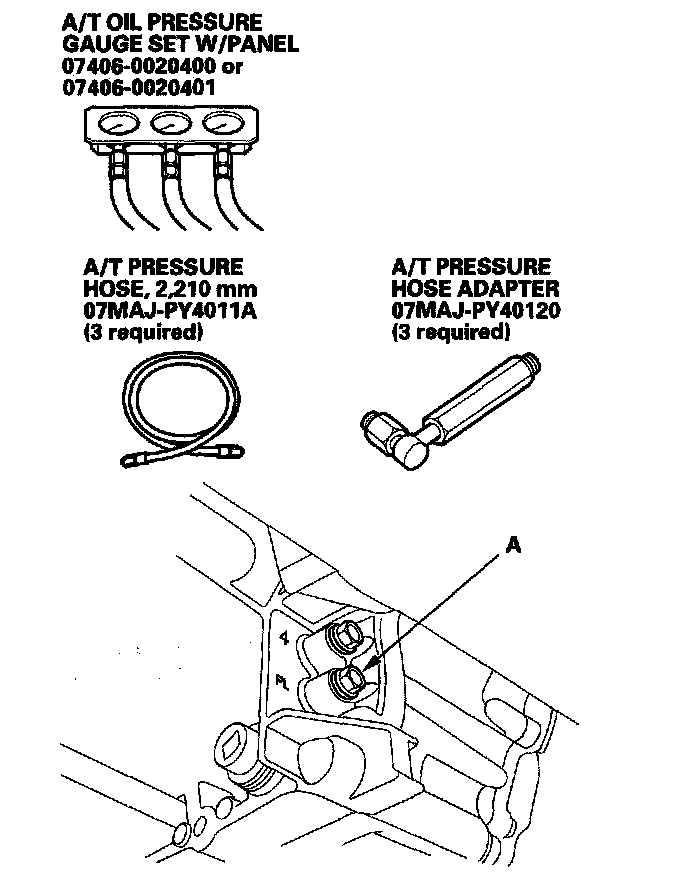 A/T OIL PRESSURE GAUGE SET W/PANEL 07406-0020400 or 07406-0020401

A/T PRESSURE HOSE, 2,210 mm 07MAJ-PY4011A (3 required)

A/T PRESSURE HOSE ADAPTER 07MAJ-PY40120 (3 required)

A

4

PL