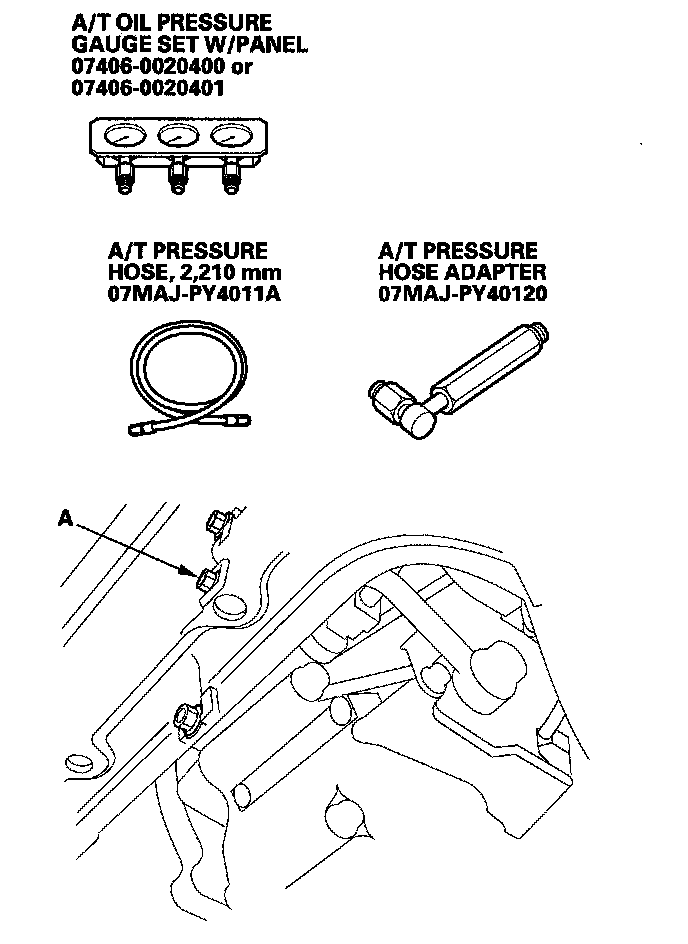 A/T OIL PRESSURE GAUGE SET W/PANEL
07406-0020400 or
07406-0020401

A/T PRESSURE HOSE, 2,210 mm
07MAJ-PY4011A

A/T PRESSURE HOSE ADAPTER
07MAJ-PY40120

A