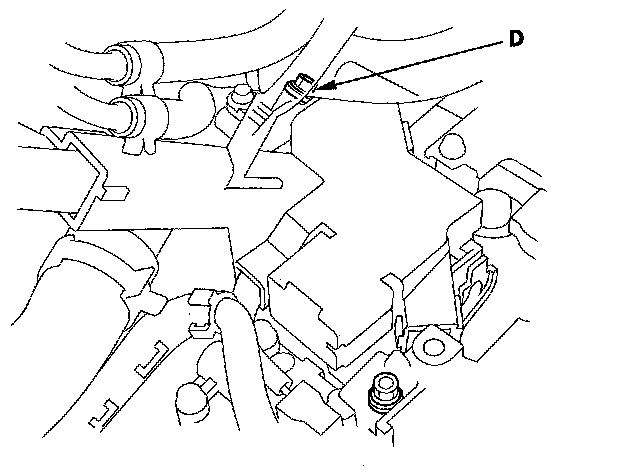 D