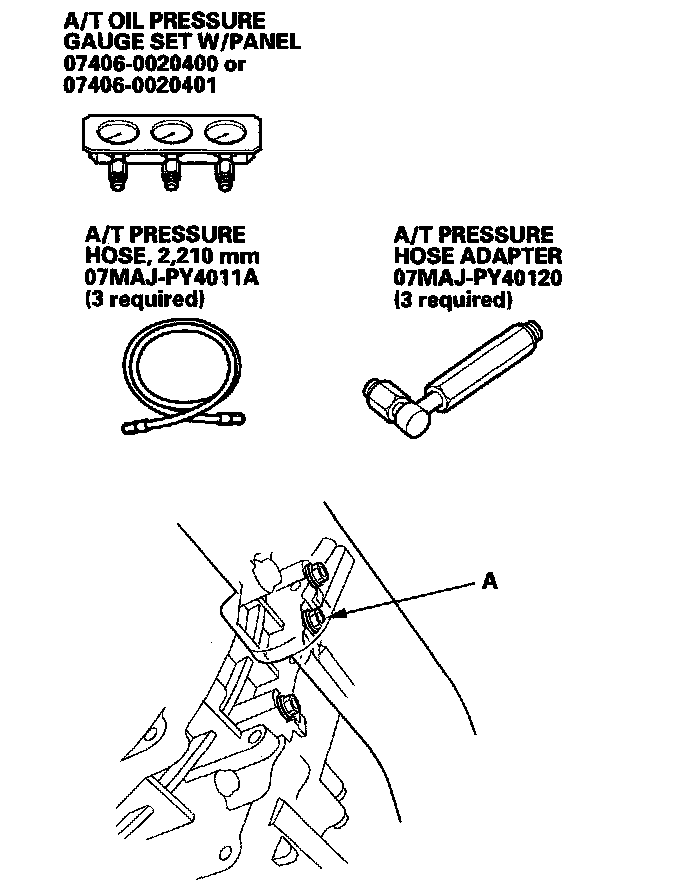 A/T OIL PRESSURE GAUGE SET W/PANEL 07406-0020400 or 07406-0020401

A/T PRESSURE HOSE, 2,210 mm 07MAJ-PY4011A (3 required)

A/T PRESSURE HOSE ADAPTER 07MAJ-PY40120 (3 required)

A